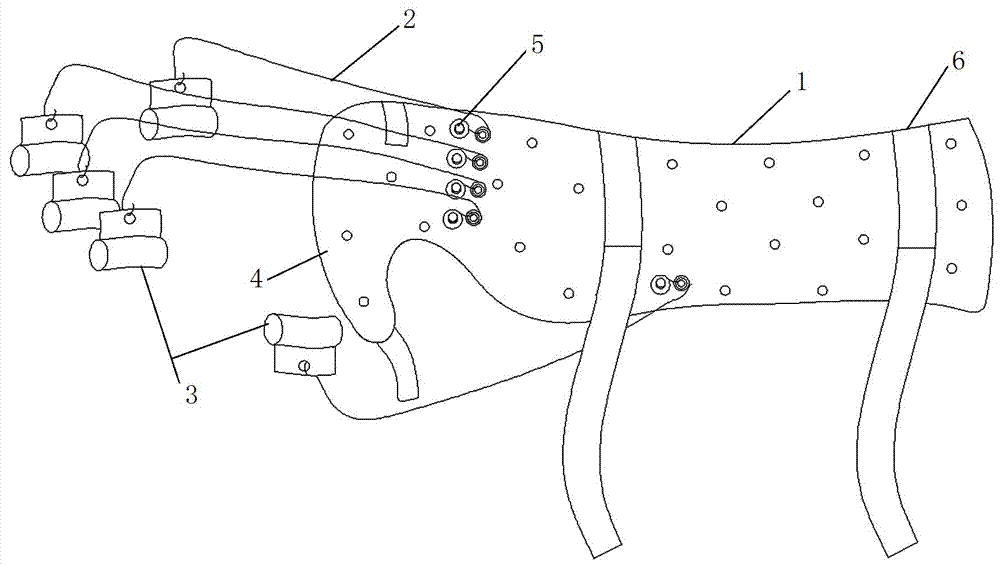 2
5
1
6
4
3